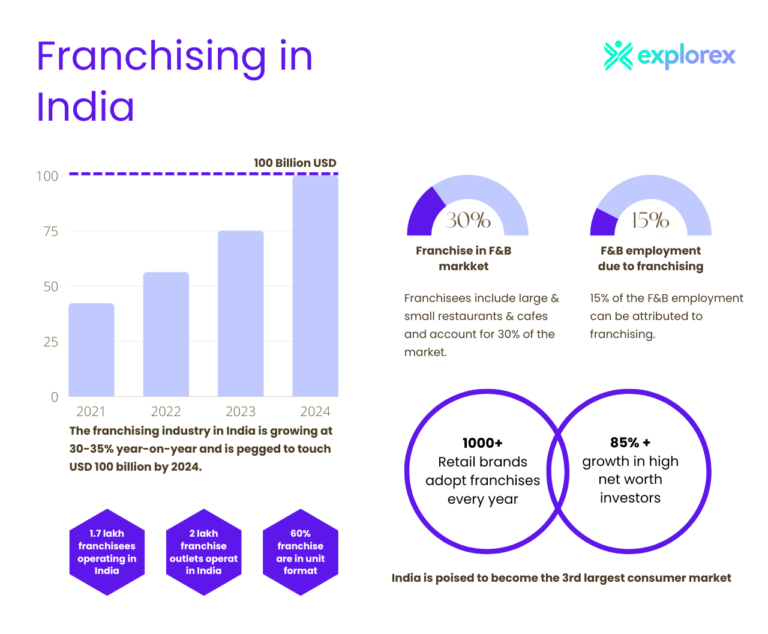 Franchising in India

explorex

100 Billion USD

100
75
50
25
0

2021
2022
2023
2024

The franchising industry in India is growing at 30-35% year-on-year and is pegged to touch USD 100 billion by 2024.

1.7 lakh franchisees operating in India

2 lakh franchise outlets operat in India

60% franchise are in unit format

30%

Franchise in F&B markket

Franchisees include large & small restaurants & cafes and account for 30% of the market.

15%

F&B employment due to franchising

15% of the F&B employment can be attributed to franchising.

1000+
Retail brands adopt franchises every year

85% +
growth in high net worth investors

India is poised to become the 3rd largest consumer market