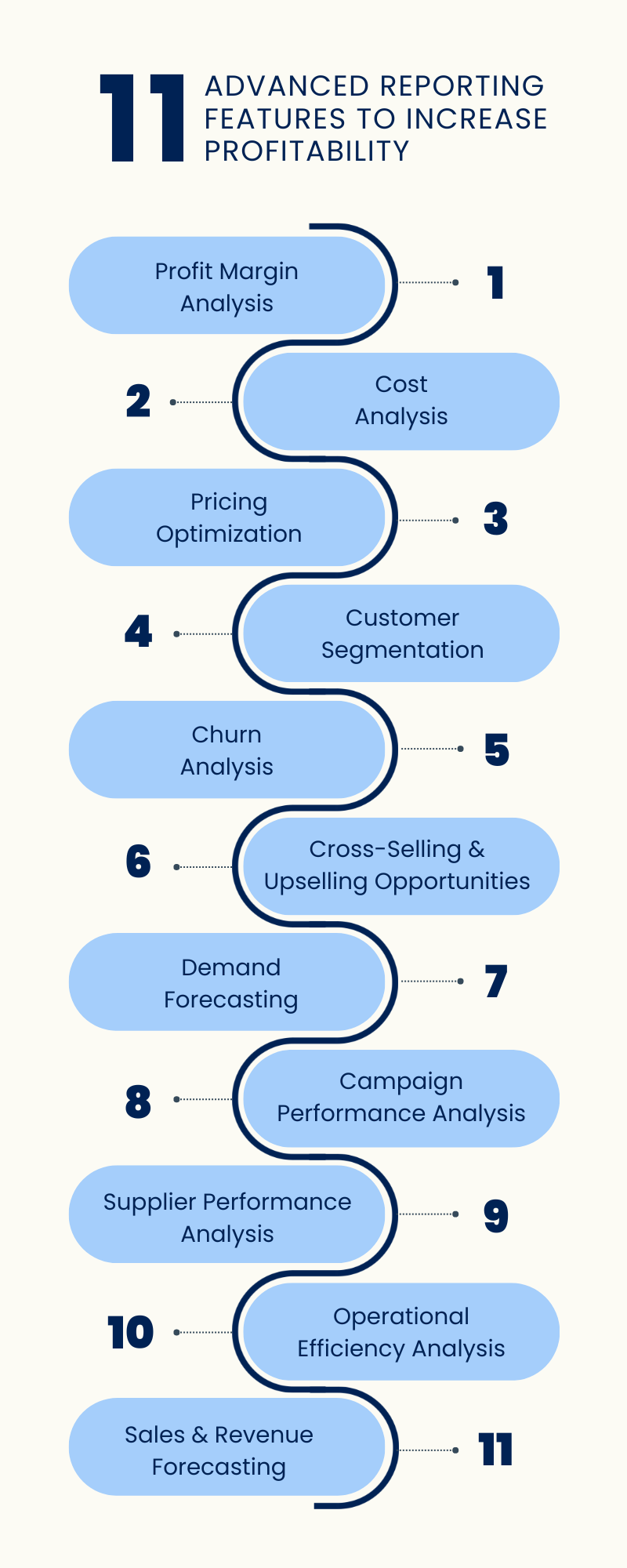 11 ADVANCED REPORTING FEATURES TO INCREASE PROFITABILITY

Profit Margin Analysis 1

2 Cost Analysis

Pricing Optimization 3

4 Customer Segmentation

Churn Analysis 5

6 Cross-Selling & Upselling Opportunities

Demand Forecasting 7

8 Campaign Performance Analysis

Supplier Performance Analysis 9

10 Operational Efficiency Analysis

Sales & Revenue Forecasting 11